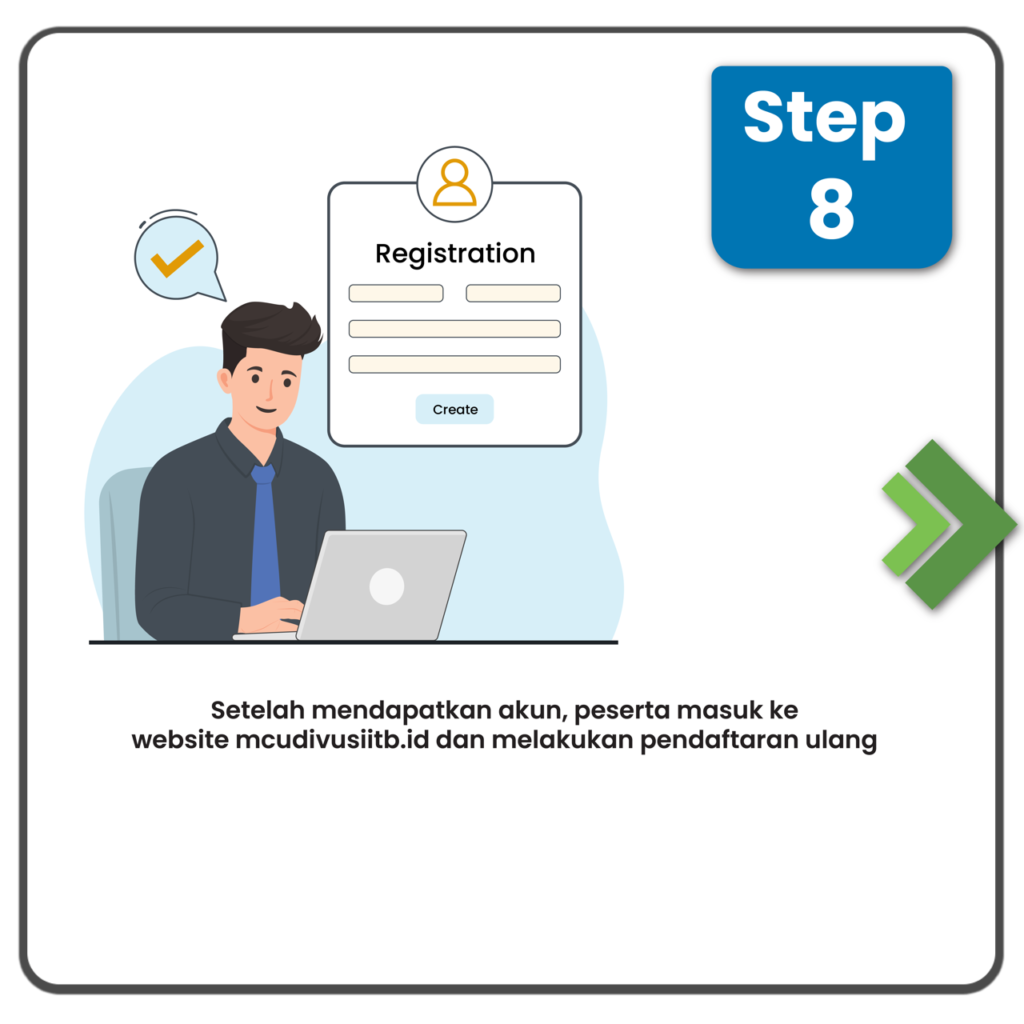 Step 8

Registration

Create

Setelah mendapatkan akun, peserta masuk ke website mcudivusiitb.id dan melakukan pendaftaran ulang